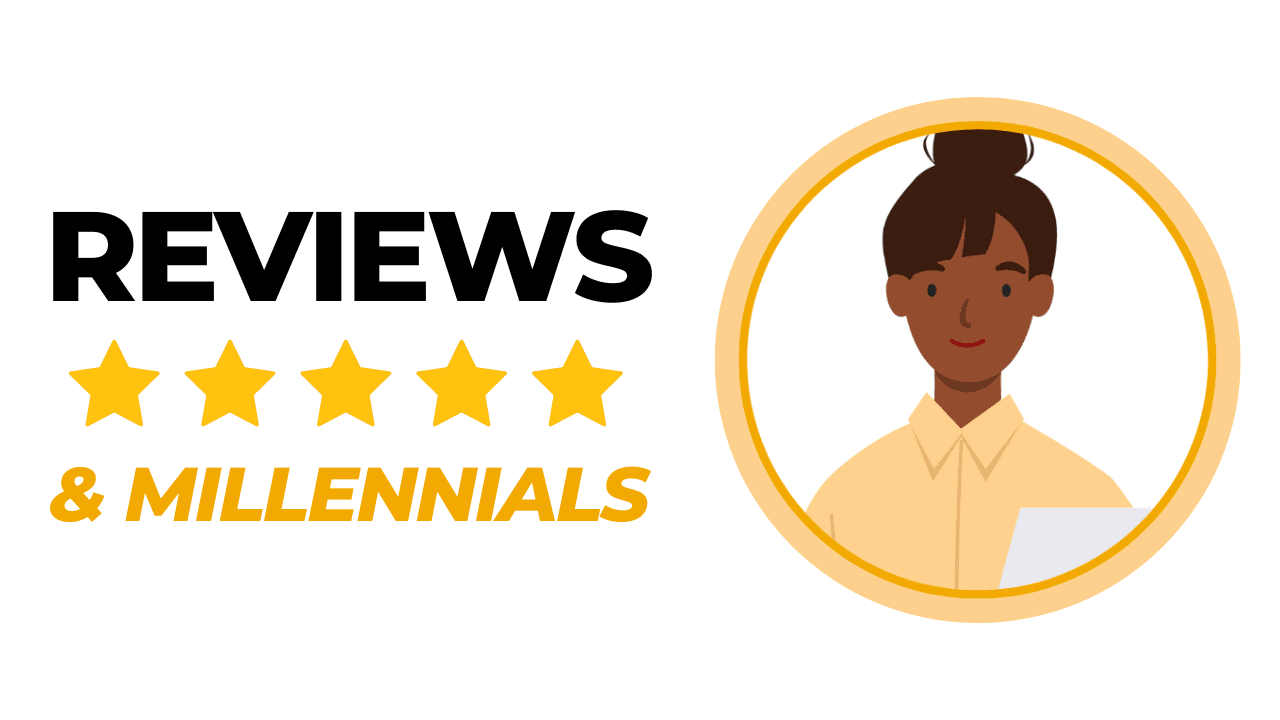 REVIEWS

& MILLENNIALS